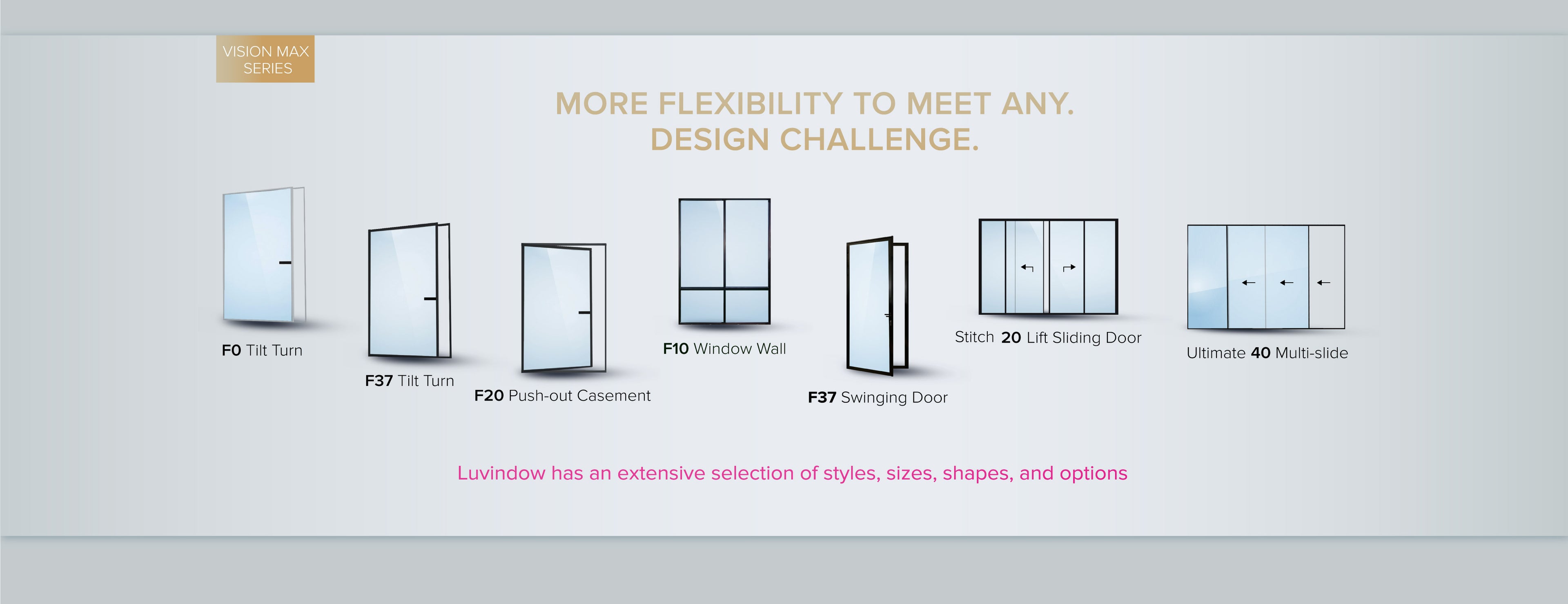 VISION MAX SERIES

MORE FLEXIBILITY TO MEET ANY. DESIGN CHALLENGE.

F0 Tilt Turn

F37 Tilt Turn

F20 Push-out Casement

F10 Window Wall

F37 Swinging Door

Stitch 20 Lift Sliding Door

Ultimate 40 Multi-slide

Luvindow has an extensive selection of styles, sizes, shapes, and options